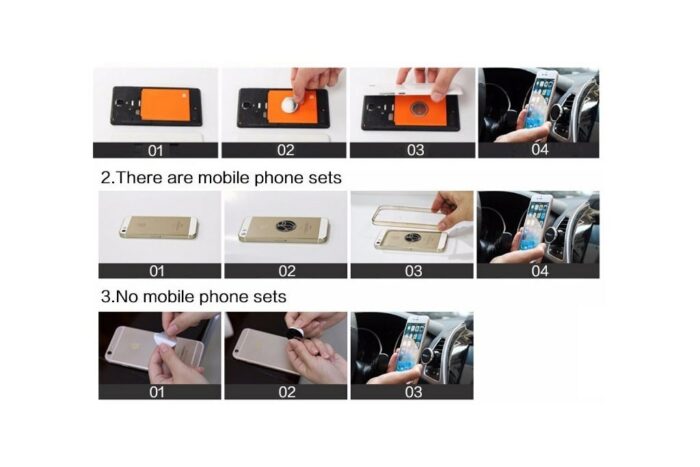 01
02
03
04

2.There are mobile phone sets

01
02
03
04

3.No mobile phone sets

01
02
03